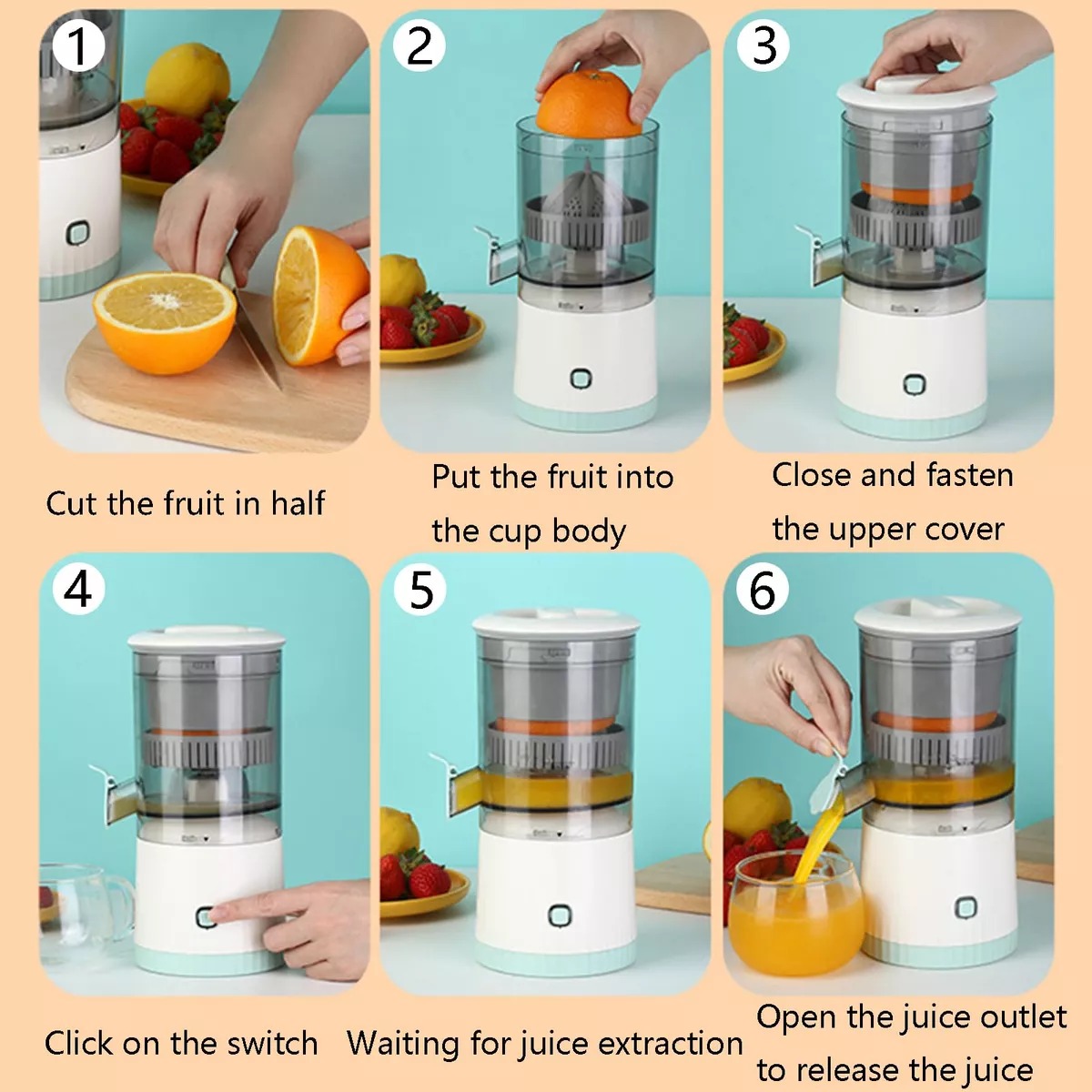 1

Cut the fruit in half

2

Put the fruit into the cup body

3

Close and fasten the upper cover

4

Click on the switch

5

Waiting for juice extraction

6

Open the juice outlet to release the juice